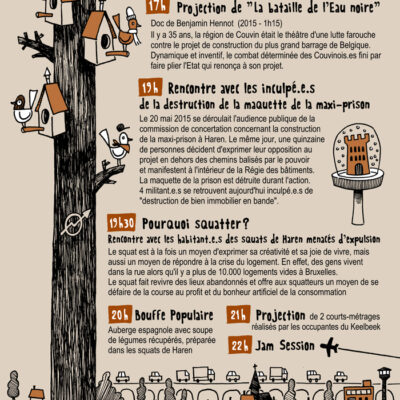 17h Projection de "la bataille de l'Eau noire"

Doc de Benjamin Hennot (2015 - 1h15)

Il y a 35 ans, la région de Couvin était le théâtre d'une lutte farouche contre le projet de construction du plus grand barrage de Belgique. Dynamique et inventif, le combat déterminée des Couvinois.es fini par faire plier l'Etat qui renonça à son projet.

19h Rencontre avec les inculpé.e.s de la destruction de la maquette de la maxi-prison

Le 20 mai 2015 se déroulait l'audience publique de la commission de concertation concernant la construction de la maxi-prison à Haren. Le même jour, une quinzaine de personnes décident d'exprimer leur opposition au projet en dehors des chemins balisés par le pouvoir et manifestent à l'intérieur de la Régie des bâtiments. La maquette de la prison est détruite durant l'action. 4 militant.e.s se retrouvent aujourd'hui inculpé.e.s de "destruction de bien immobilier en bande".

19h30 Pourquoi squatter?

Rencontre avec les habitant.e.s des squats de Haren menacés d'expulsion

Le squat est à la fois un moyen d'exprimer sa créativité et sa joie de vivre, mais aussi un moyen de répondre à la crise du logement. En effet, des gens vivent dans la rue alors qu'il y a plus de 10.000 logements vides à Bruxelles.
Le squat fait revivre des lieux abandonnés et offre aux squatteurs un moyen de se défaire de la course au profit et du bonheur artificiel de la consommation

20h Bouffe Populaire

Auberge espagnole avec soupe de légumes récupérés, préparée dans les squats de Haren

21h Projection de 2 courts-métrages réalisés par les occupantes du Keelbeek

22h Jam Session