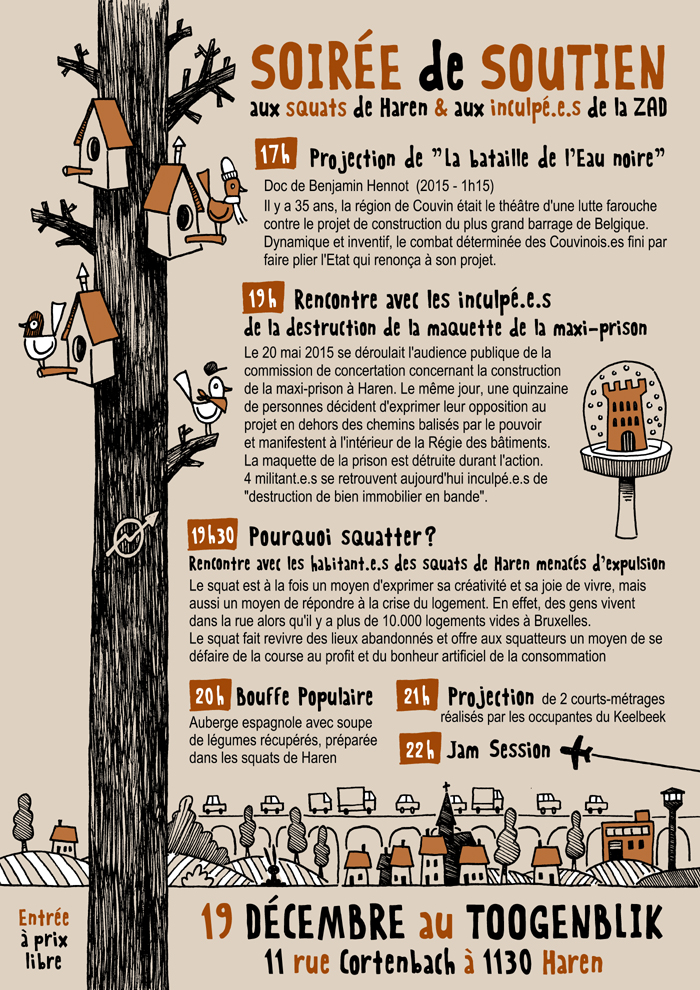 SOIRÉE de SOUTIEN
aux squats de Haren & aux inculpé.e.s de la ZAD

17h Projection de "La bataille de l'Eau noire"
Doc de Benjamin Hennot (2015 - 1h15)
Il y a 35 ans, la région de Couvin était le théâtre d'une lutte farouche contre le projet de construction du plus grand barrage de Belgique. Dynamique et inventif, le combat déterminée des Couvinois.es fini par faire plier l'Etat qui renonça à son projet.

19h Rencontre avec les inculpé.e.s de la destruction de la maquette de la maxi-prison
Le 20 mai 2015 se déroulait l'audience publique de la commission de concertation concernant la construction de la maxi-prison à Haren. Le même jour, une quinzaine de personnes décident d'exprimer leur opposition au projet en dehors des chemins balisés par le pouvoir et manifestent à l'intérieur de la Régie des bâtiments. La maquette de la prison est détruite durant l'action. 4 militant.e.s se retrouvent aujourd'hui inculpé.e.s de "destruction de bien immobilier en bande".

19h30 Pourquoi squatter?
Rencontre avec les habitant.e.s des squats de Haren menacés d'expulsion
Le squat est à la fois un moyen d'exprimer sa créativité et sa joie de vivre, mais aussi un moyen de répondre à la crise du logement. En effet, des gens vivent dans la rue alors qu'il y a plus de 10.000 logements vides à Bruxelles.
Le squat fait revivre des lieux abandonnés et offre aux squatteurs un moyen de se défaire de la course au profit et du bonheur artificiel de la consommation

20h Bouffe Populaire
Auberge espagnole avec soupe de légumes récupérés, préparée dans les squats de Haren

21h Projection de 2 courts-métrages réalisés par les occupantes du Keelbeek

22h Jam Session

Entrée à prix libre

19 DÉCEMBRE au TOOGENBLIK
11 rue Cortenbach à 1130 Haren